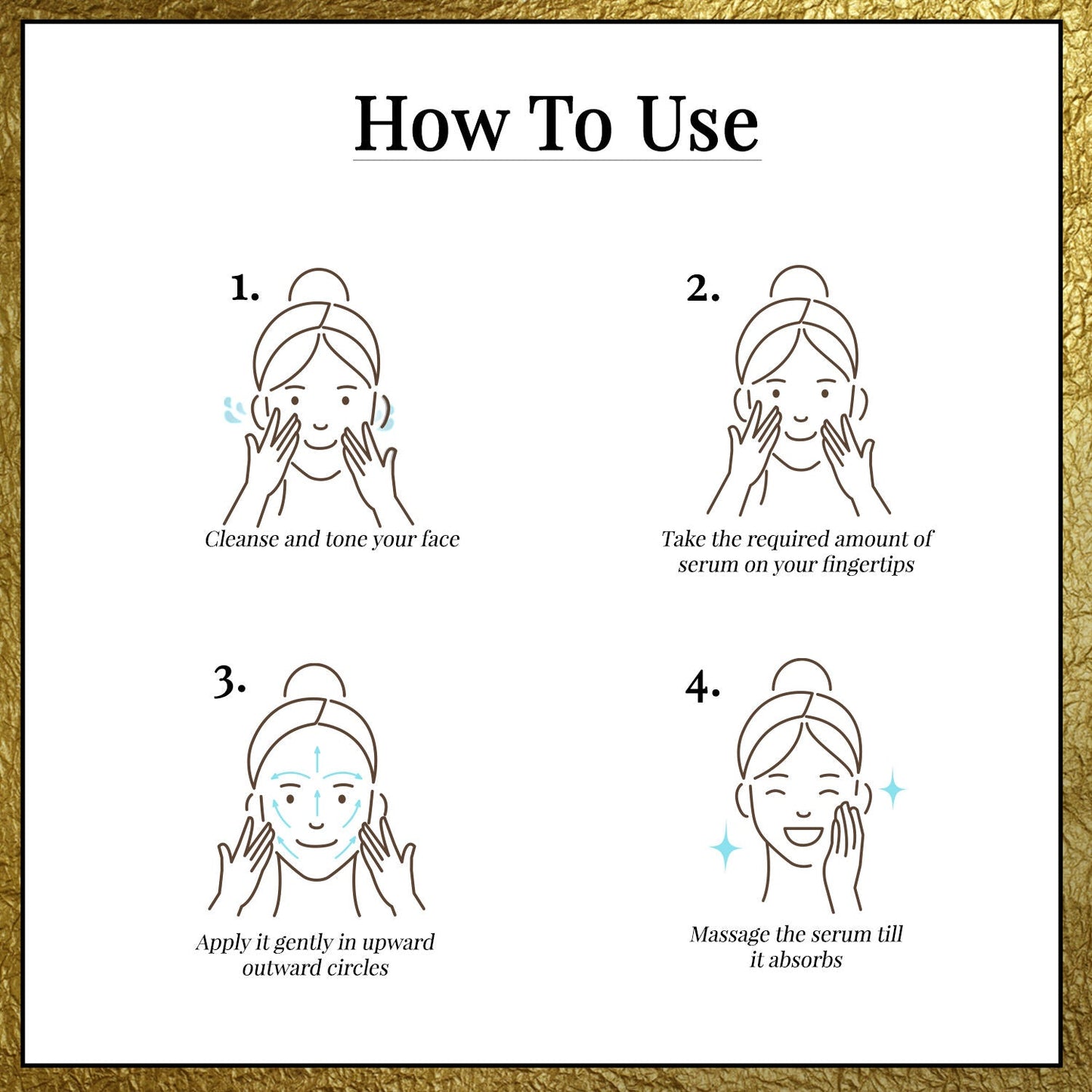 How To Use

1.
Cleanse and tone your face

2.
Take the required amount of serum on your fingertips

3.
Apply it gently in upward outward circles

4.
Massage the serum till it absorbs