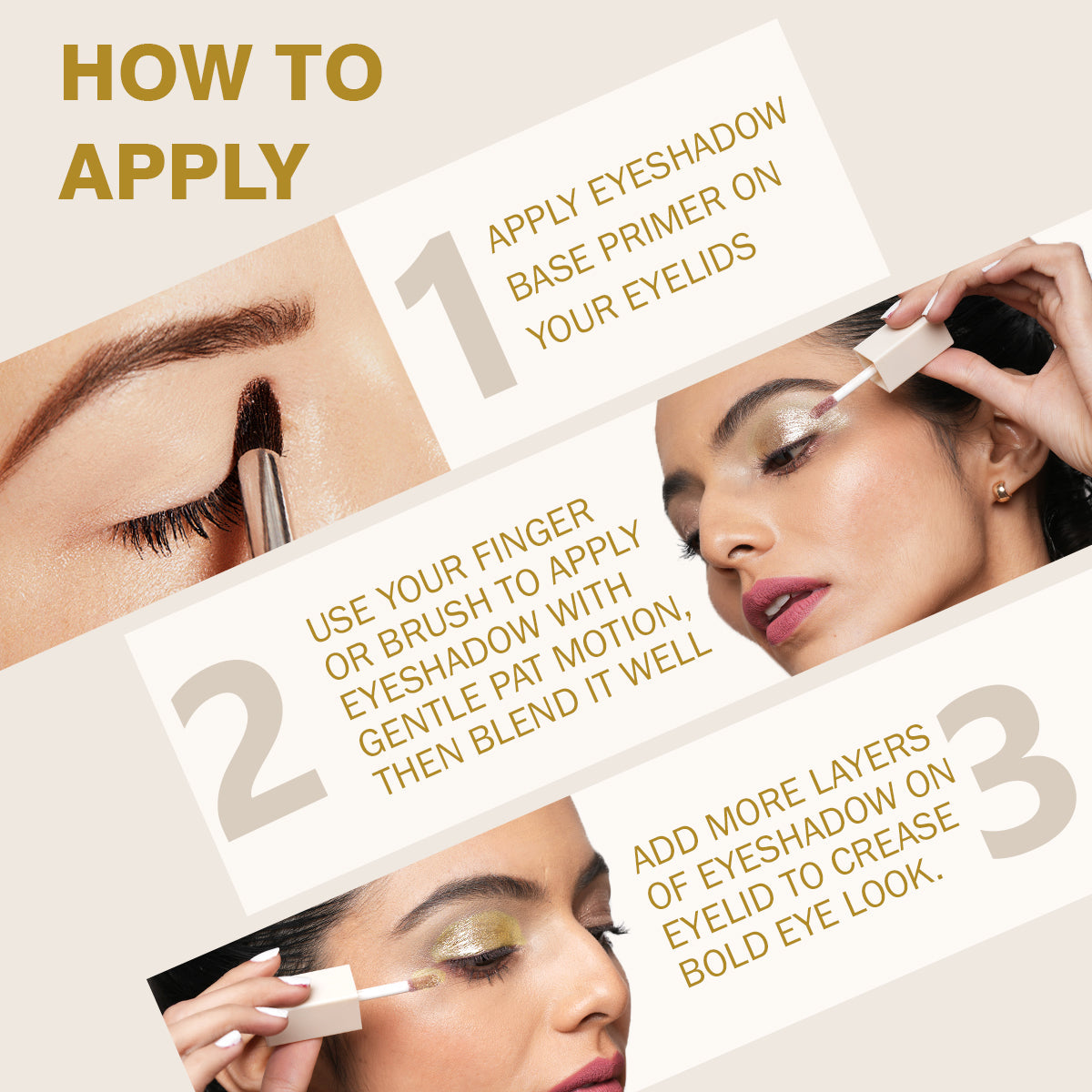 HOW TO APPLY

1

APPLY EYESHADOW BASE PRIMER ON YOUR EYELIDS

2

USE YOUR FINGER OR BRUSH TO APPLY EYESHADOW WITH GENTLE PAT MOTION, THEN BLEND IT WELL

3

ADD MORE LAYERS OF EYESHADOW ON EYELID TO CREASE BOLD EYE LOOK.