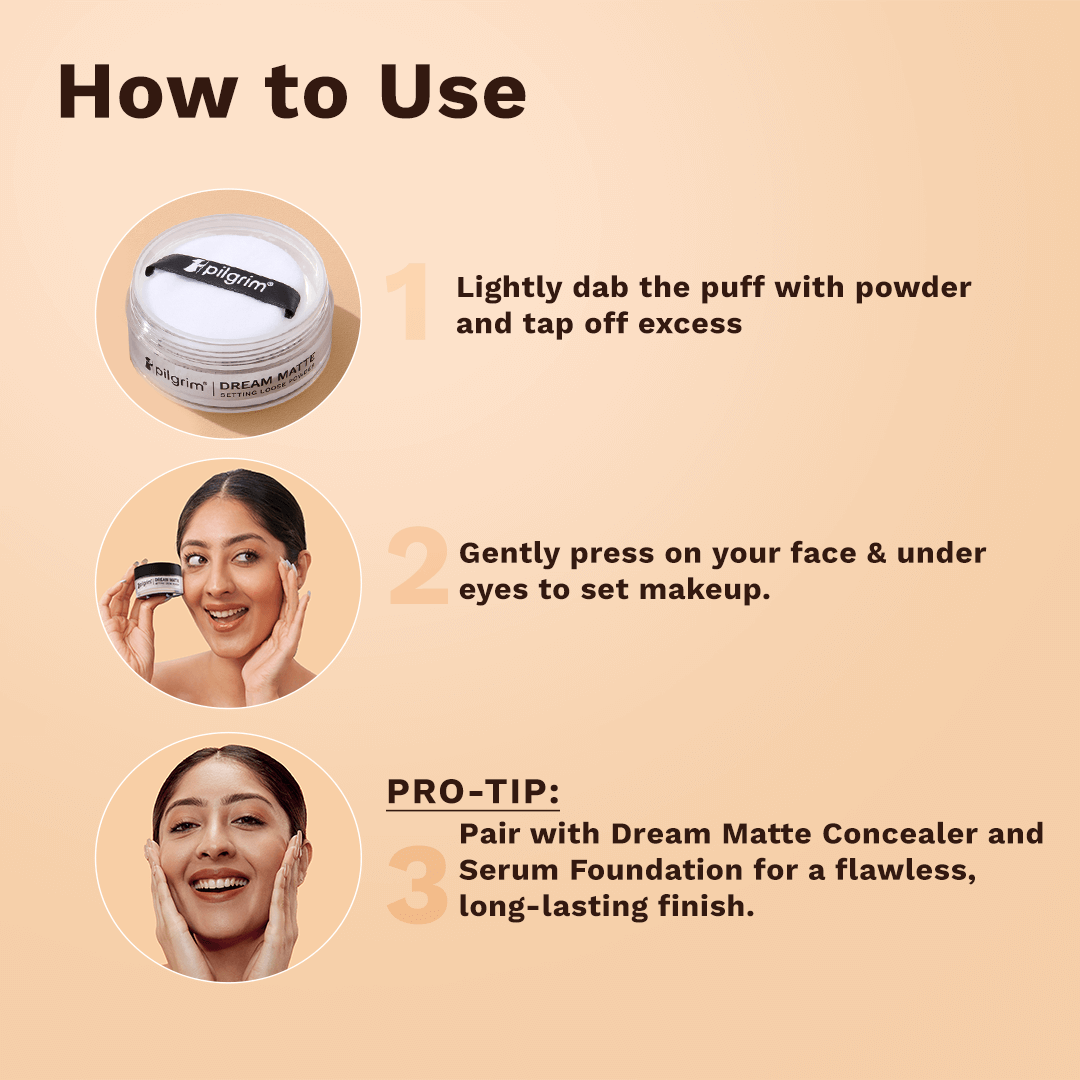 How to Use

pilgrim®

pilgrim® | DREAM MATTE SETTING LOOSE POWDER

1 Lightly dab the puff with powder and tap off excess

2 Gently press on your face & under eyes to set makeup.

PRO-TIP:

3 Pair with Dream Matte Concealer and Serum Foundation for a flawless, long-lasting finish.